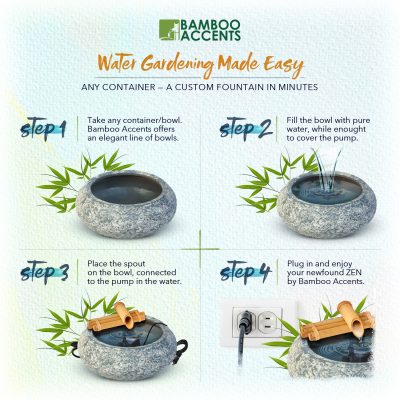 BAMBOO ACCENTS

Water Gardening Made Easy

ANY CONTAINER – A CUSTOM FOUNTAIN IN MINUTES

step 1

Take any container/bowl. Bamboo Accents offers an elegant line of bowls.

step 2

Fill the bowl with pure water, while enought to cover the pump.

step 3

Place the spout on the bowl, connected to the pump in the water.

step 4

Plug in and enjoy your newfound ZEN by Bamboo Accents.